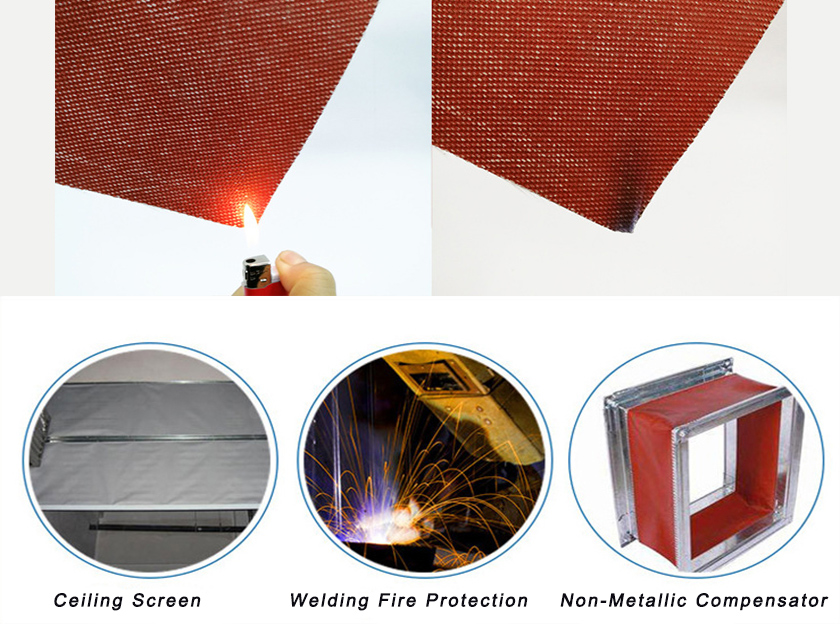 Ceiling Screen

Welding Fire Protection

Non-Metallic Compensator